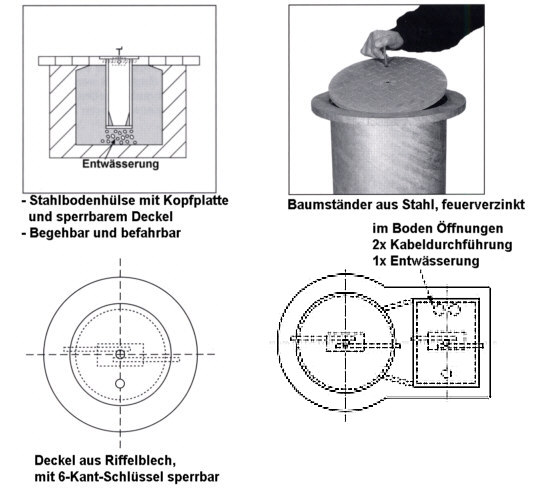 Entwässerung

- Stahlbodenhülse mit Kopfplatte und sperrbarem Deckel
- Begehbar und befahrbar

Baumständer aus Stahl, feuerverzinkt

im Boden Öffnungen
2x Kabeldurchführung
1x Entwässerung

Deckel aus Riffelblech, mit 6-Kant-Schlüssel sperrbar